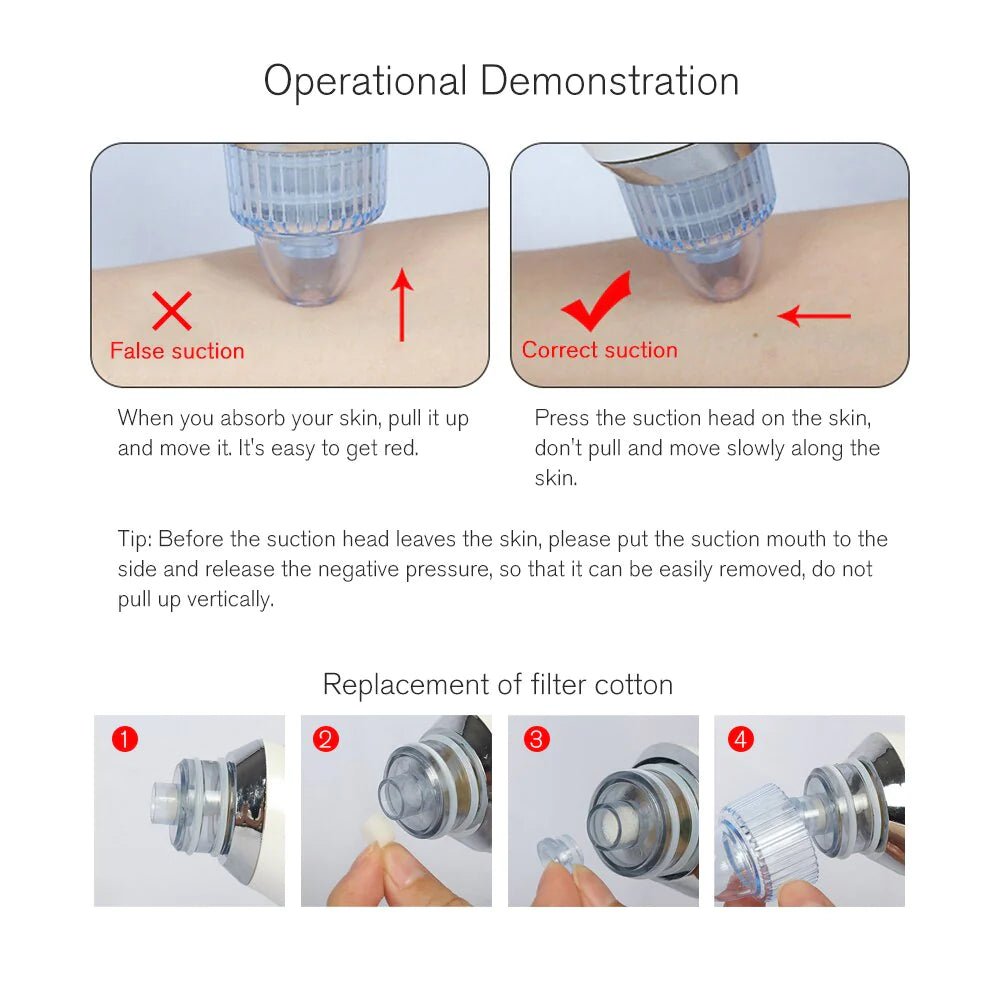 Operational Demonstration

False suction

Correct suction

When you absorb your skin, pull it up and move it. It's easy to get red.

Press the suction head on the skin, don't pull and move slowly along the skin.

Tip: Before the suction head leaves the skin, please put the suction mouth to the side and release the negative pressure, so that it can be easily removed, do not pull up vertically.

Replacement of filter cotton

1

2

3

4