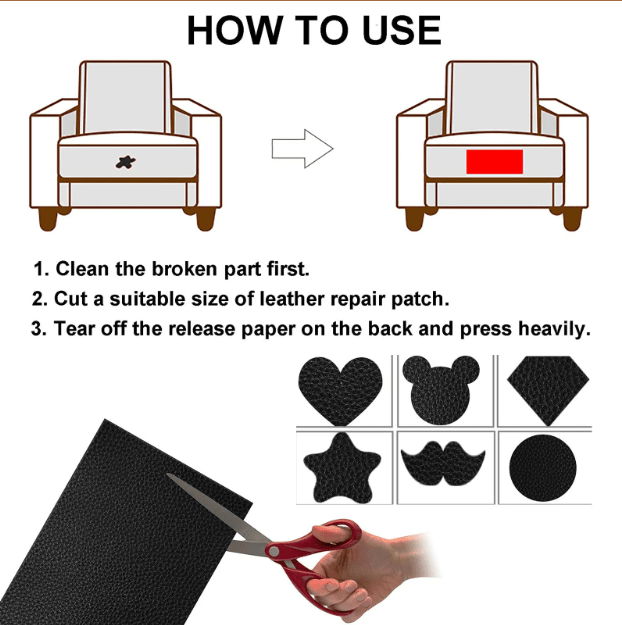 HOW TO USE

1. Clean the broken part first.
2. Cut a suitable size of leather repair patch.
3. Tear off the release paper on the back and press heavily.