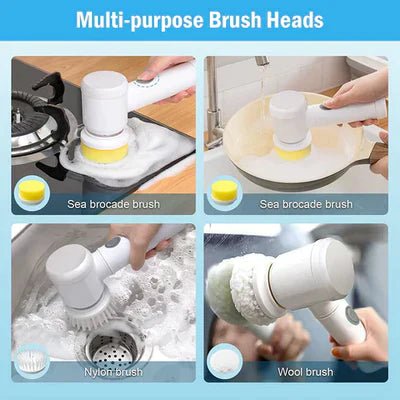 Multi-purpose Brush Heads

Sea brocade brush

Sea brocade brush

Nylon brush

Wool brush