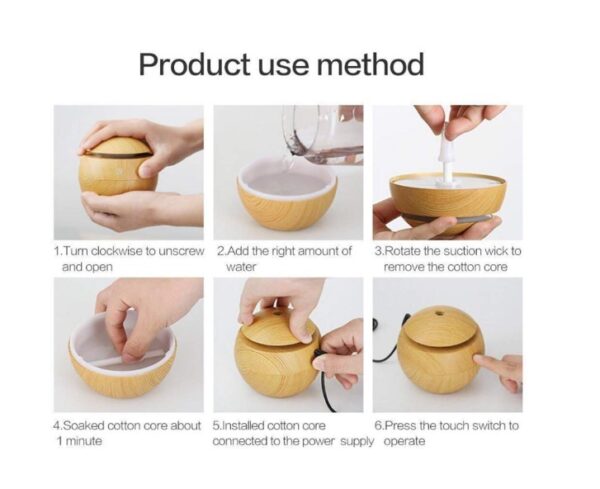 Product use method

1.Turn clockwise to unscrew and open

2.Add the right amount of water

3.Rotate the suction wick to remove the cotton core

4.Soaked cotton core about 1 minute

5.Installed cotton core connected to the power supply

6.Press the touch switch to operate