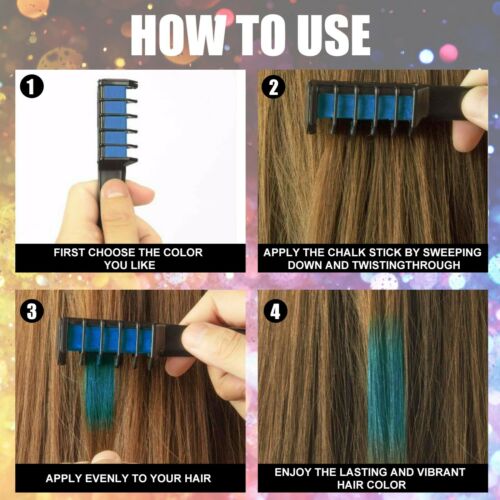 HOW TO USE

1

FIRST CHOOSE THE COLOR YOU LIKE

2

APPLY THE CHALK STICK BY SWEEPING DOWN AND TWISTINGTHROUGH

3

APPLY EVENLY TO YOUR HAIR

4

ENJOY THE LASTING AND VIBRANT HAIR COLOR